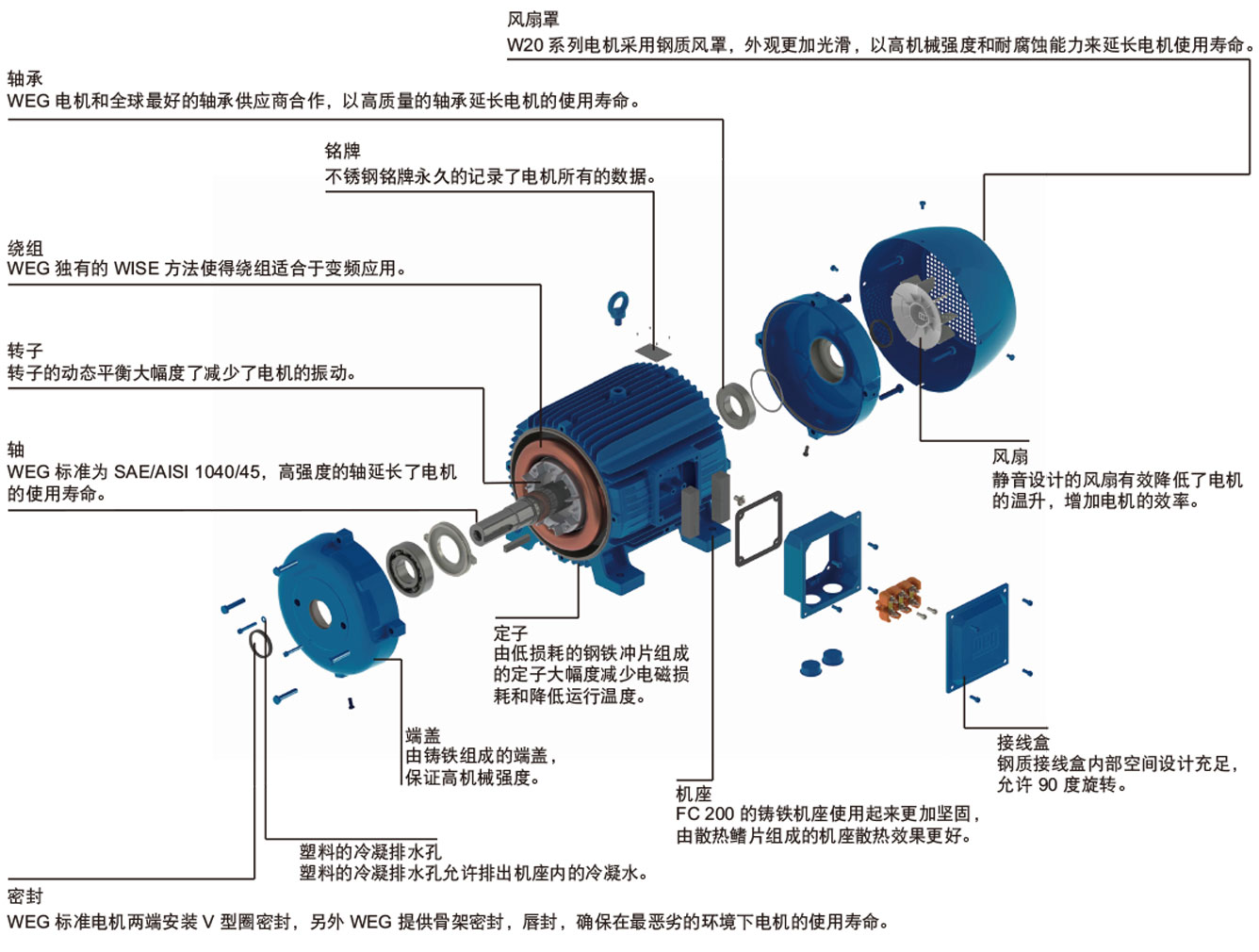 风扇罩
W20 系列电机采用钢质风罩，外观更加光滑，以高机械强度和耐腐蚀能力来延长电机使用寿命。

轴承
WEG 电机和全球最好的轴承供应商合作，以高质量的轴承延长电机的使用寿命。

铭牌
不锈钢铭牌永久的记录了电机所有的数据。

绕组
WEG 独有的 WISE 方法使得绕组适合于变频应用。

转子
转子的动态平衡大幅度了减少了电机的振动。

轴
WEG 标准为 SAE/AISI 1040/45，高强度的轴延长了电机的使用寿命。

风扇
静音设计的风扇有效降低了电机的温升，增加电机的效率。

定子
由低损耗的钢铁冲片组成的定子大幅度减少电磁损耗和降低运行温度。

端盖
由铸铁组成的端盖，保证高机械强度。

接线盒
钢质接线盒内部空间设计充足，允许 90 度旋转。

机座
FC 200 的铸铁机座使用起来更加坚固，由散热鳍片组成的机座散热效果更好。

塑料的冷凝排水孔
塑料的冷凝排水孔允许排出机座内的冷凝水。

密封
WEG 标准电机两端安装 V 型圈密封，另外 WEG 提供骨架密封，唇封，确保在最恶劣的环境下电机的使用寿命。